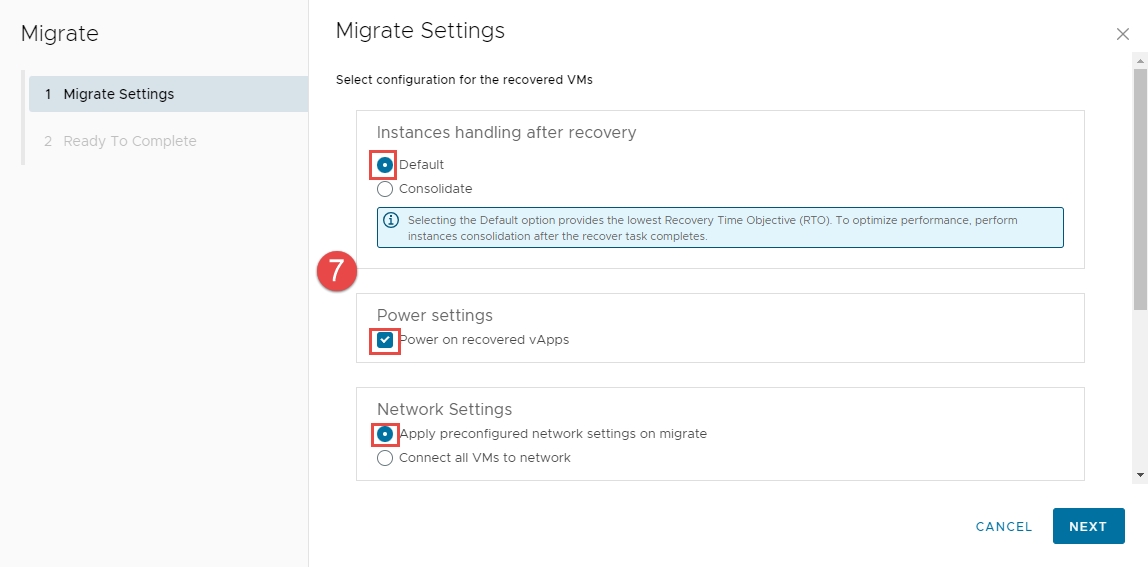 Migrate

1 Migrate Settings

2 Ready To Complete

Migrate Settings

Select configuration for the recovered VMs

Instances handling after recovery

Default

Consolidate

Selecting the Default option provides the lowest Recovery Time Objective (RTO). To optimize performance, perform instances consolidation after the recover task completes.

7

Power settings

Power on recovered vApps

Network Settings

Apply preconfigured network settings on migrate

Connect all VMs to network

CANCEL

NEXT